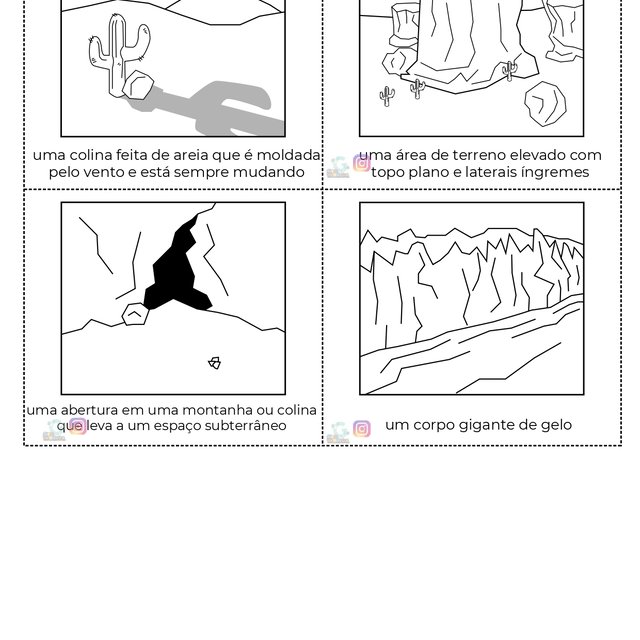 uma colina feita de areia que é moldada pelo vento e está sempre mudando

uma área de terreno elevado com topo plano e laterais íngremes

uma abertura em uma montanha ou colina que leva a um espaço subterrâneo

um corpo gigante de gelo